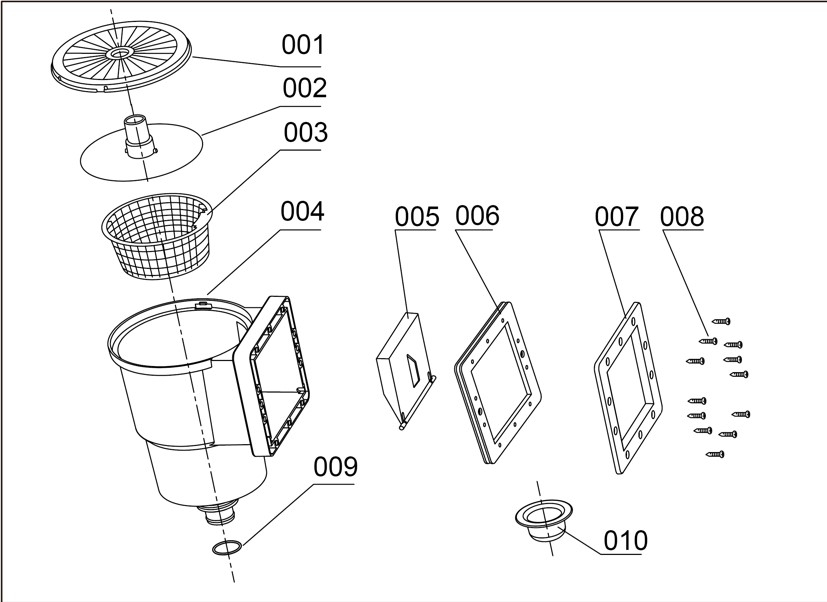 001
002
003
004
005
006
007
008
009
010