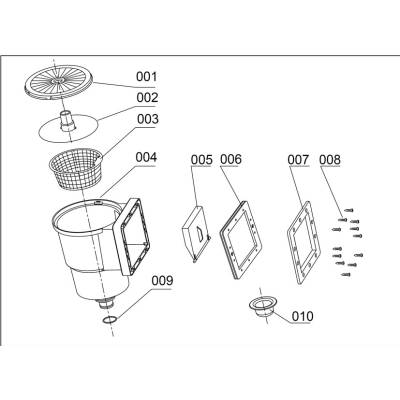 001
002
003
004
005
006
007
008
009
010