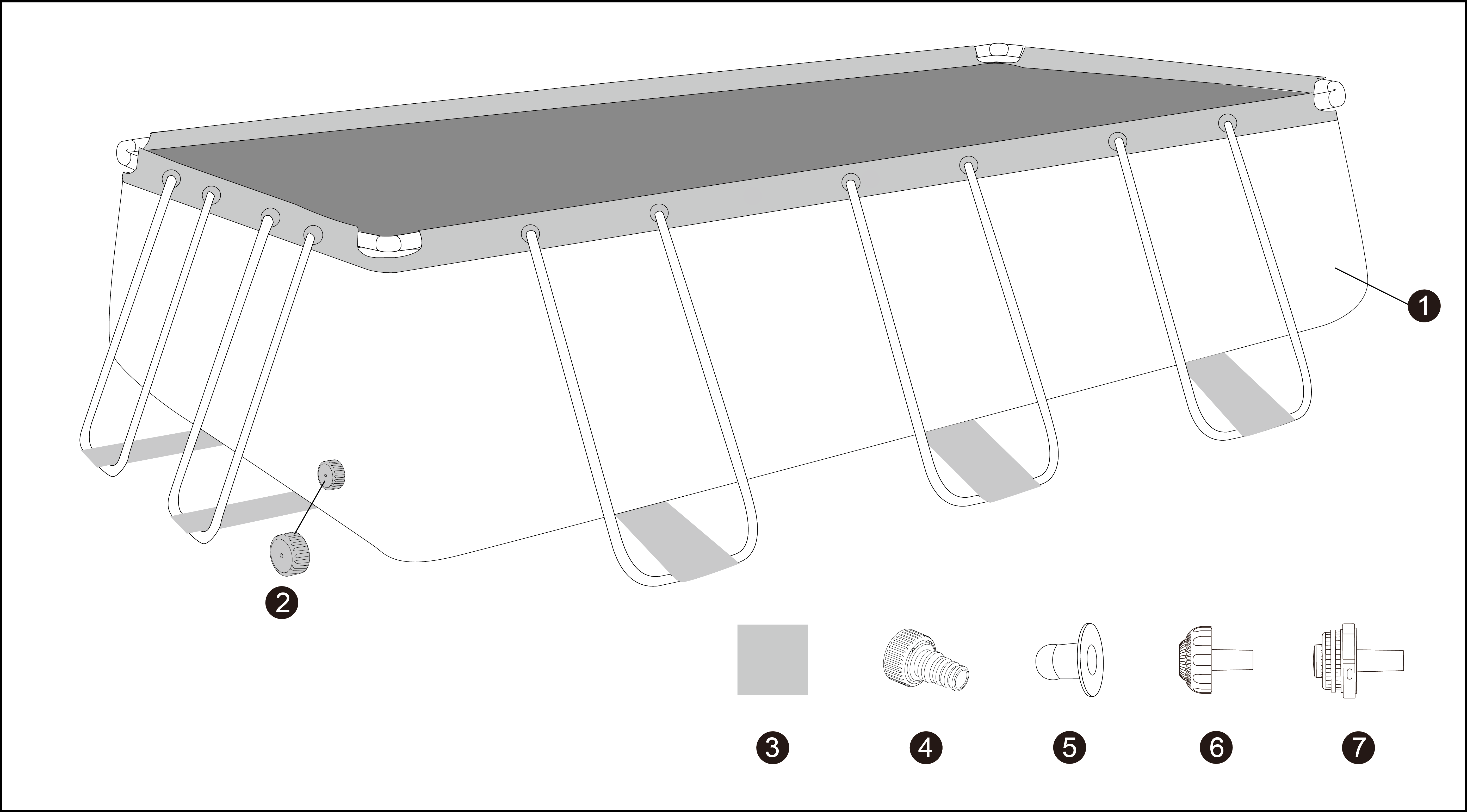 1
2
3
4
5
6
7