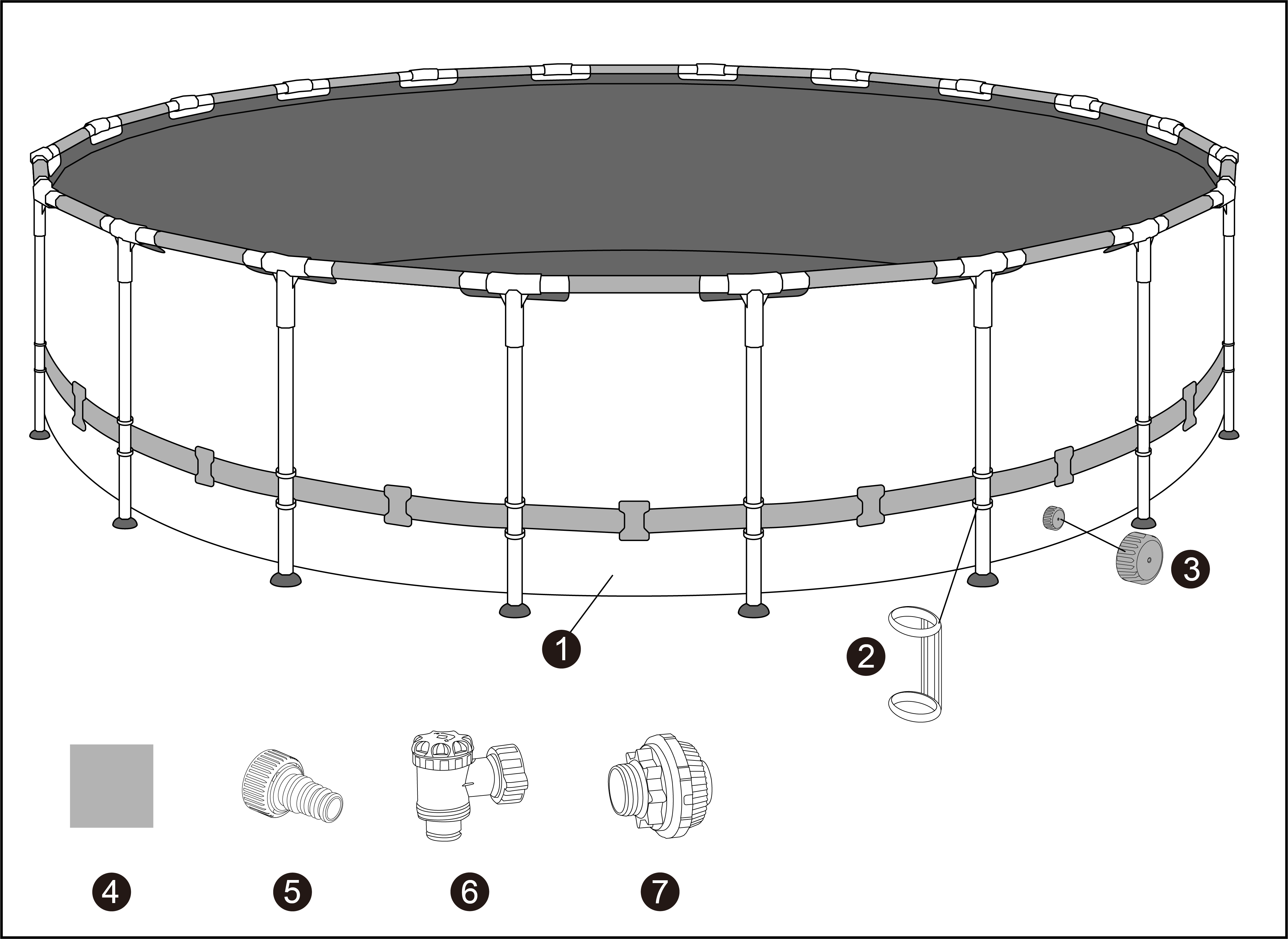 1

2

3

4

5

6

7