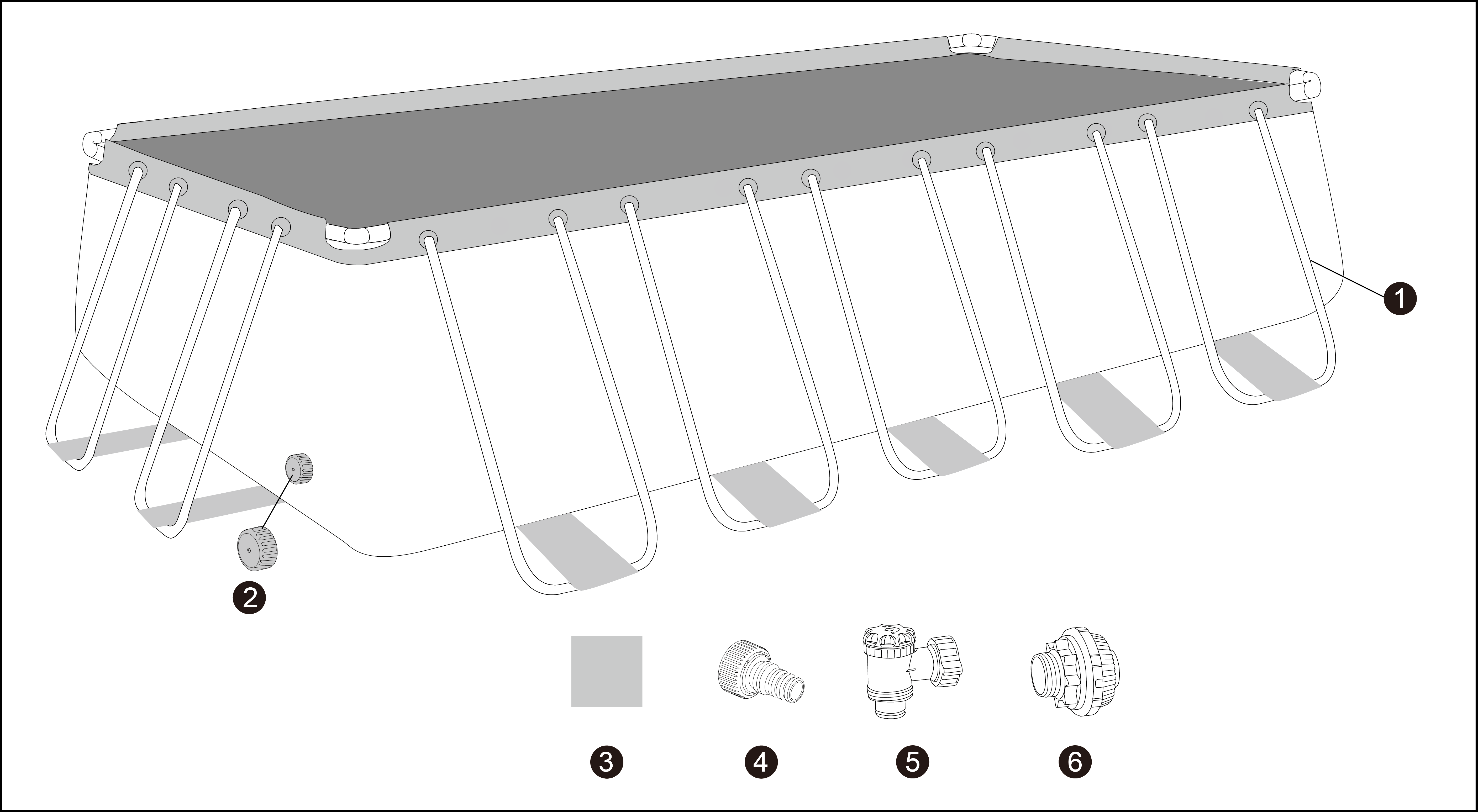 1
2
3
4
5
6