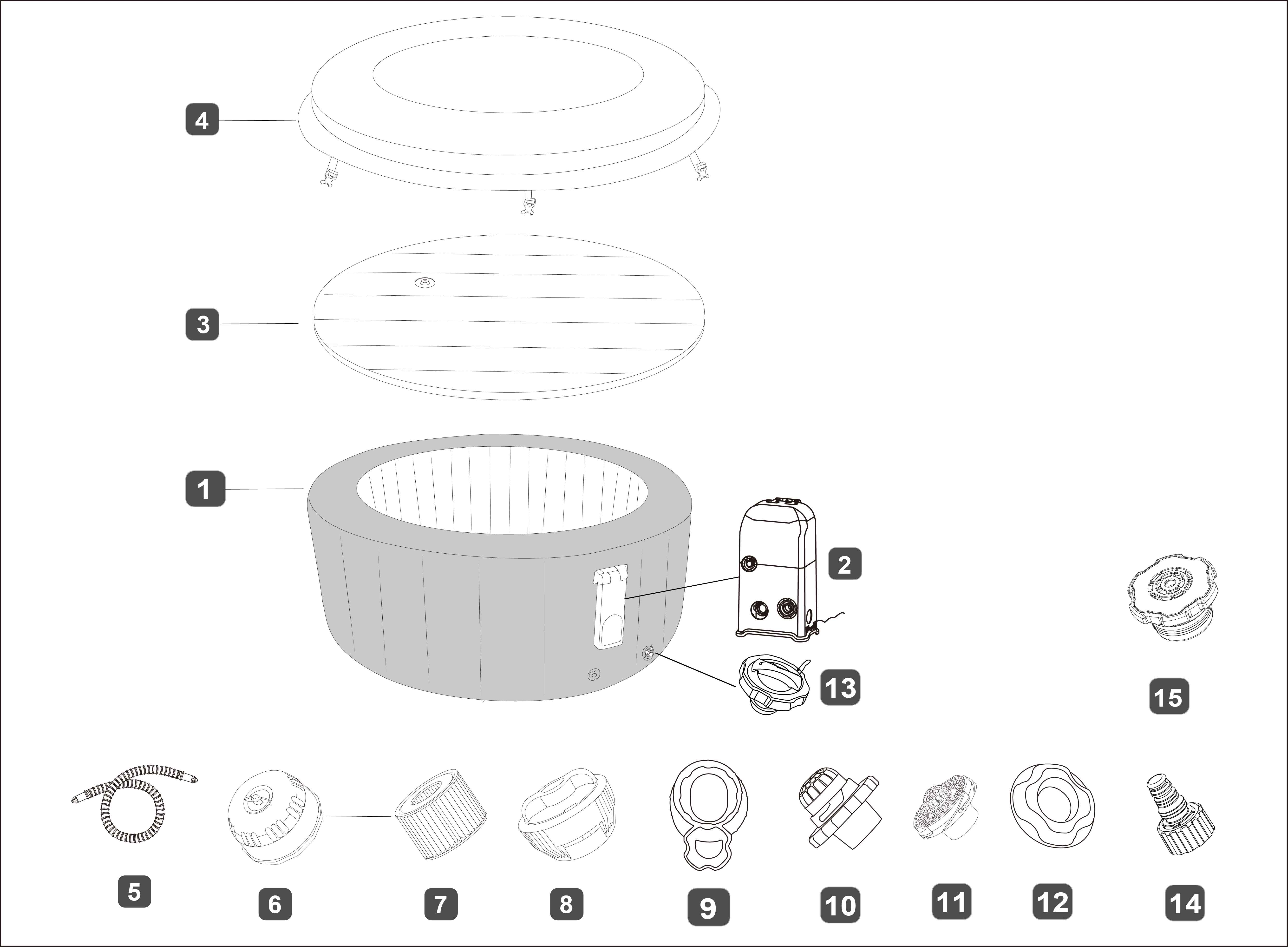 4

3

1

2

13

15

5

6

7

8

9

10

11

12

14